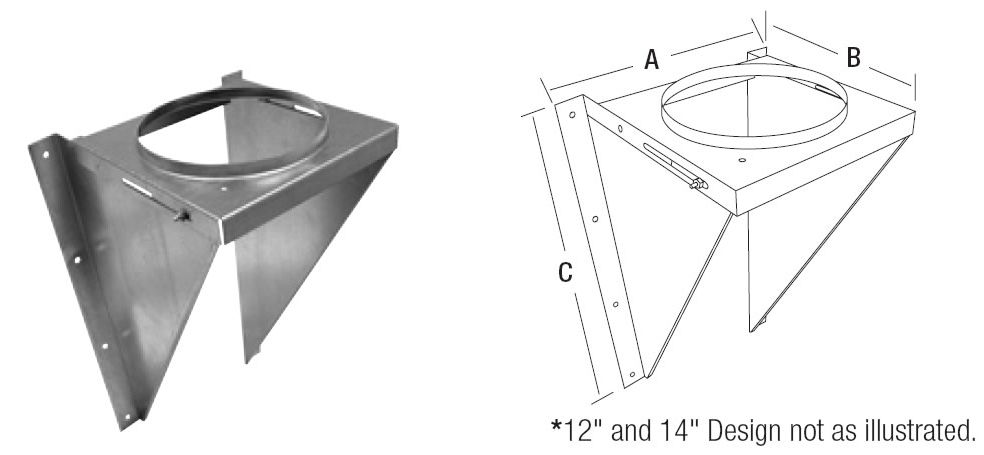 A

B

C

*12" and 14" Design not as illustrated.