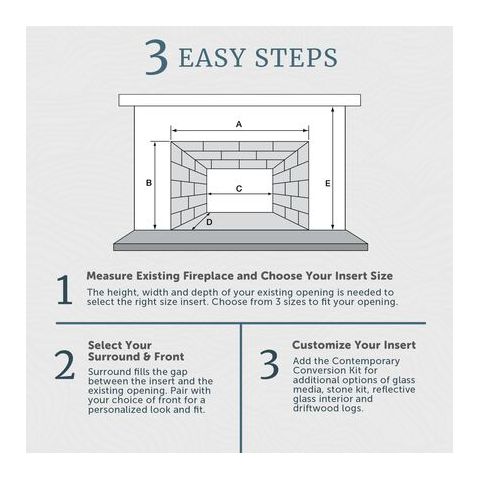 3 EASY STEPS

A

B

C

D

E

1 Measure Existing Fireplace and Choose Your Insert Size
The height, width and depth of your existing opening is needed to select the right size insert. Choose from 3 sizes to fit your opening.

2 Select Your Surround & Front
Surround fills the gap between the insert and the existing opening. Pair with your choice of front for a personalized look and fit.

3 Customize Your Insert
Add the Contemporary Conversion Kit for additional options of glass media, stone kit, reflective glass interior and driftwood logs.